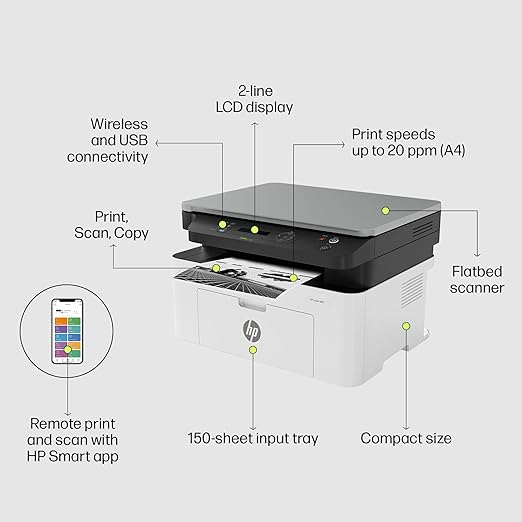 2-line
LCD display

Wireless
and USB
connectivity

Print speeds
up to 20 ppm (A4)

Print,
Scan, Copy

Flatbed
scanner

hp

Remote print
and scan with
HP Smart app

150-sheet input tray

Compact size